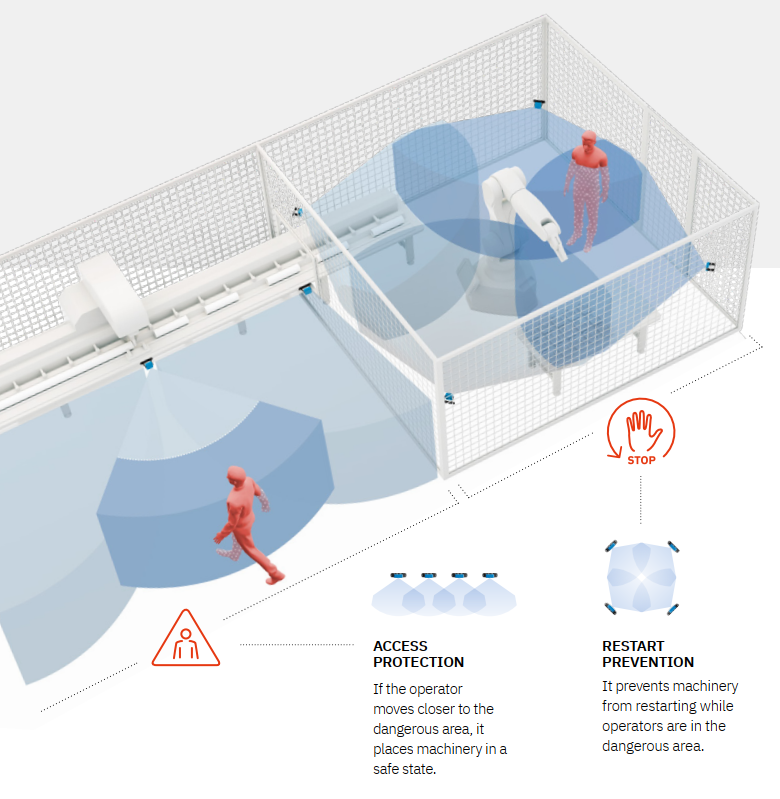 STOP

ACCESS PROTECTION

If the operator moves closer to the dangerous area, it places machinery in a safe state.

RESTART PREVENTION

It prevents machinery from restarting while operators are in the dangerous area.